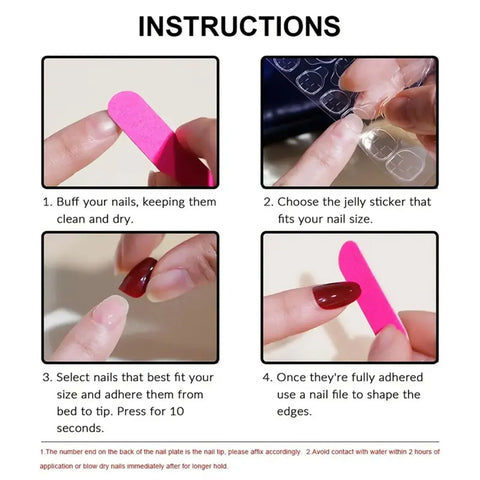 INSTRUCTIONS

1. Buff your nails, keeping them clean and dry.

2. Choose the jelly sticker that fits your nail size.

3. Select nails that best fit your size and adhere them from bed to tip. Press for 10 seconds.

4. Once they're fully adhered use a nail file to shape the edges.

1.The number end on the back of the nail plate is the nail tip, please affix accordingly. 2.Avoid contact with water within 2 hours of application or blow dry nails immediately after for longer hold.